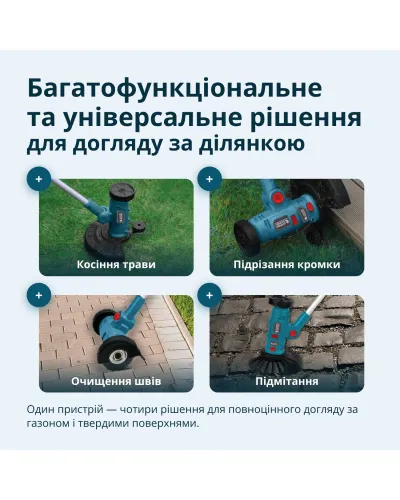 Багатофункціональне та універсальне рішення для догляду за ділянкою

+
Косіння трави

+
Підрізання кромки

+
Очищення швів

+
Підмітання

Один пристрій — чотири рішення для повноцінного догляду за газоном і твердими поверхнями.